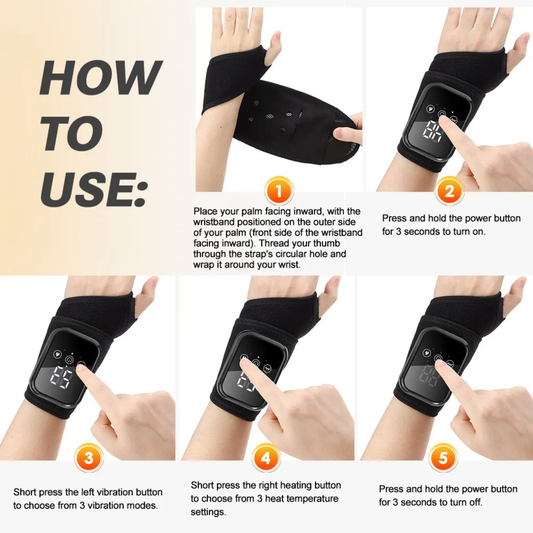 HOW TO USE:

1

Place your palm facing inward, with the wristband positioned on the outer side of your palm (front side of the wristband facing inward). Thread your thumb through the strap's circular hole and wrap it around your wrist.

2

Press and hold the power button for 3 seconds to turn on.

3

Short press the left vibration button to choose from 3 vibration modes.

4

Short press the right heating button to choose from 3 heat temperature settings.

5

Press and hold the power button for 3 seconds to turn off.